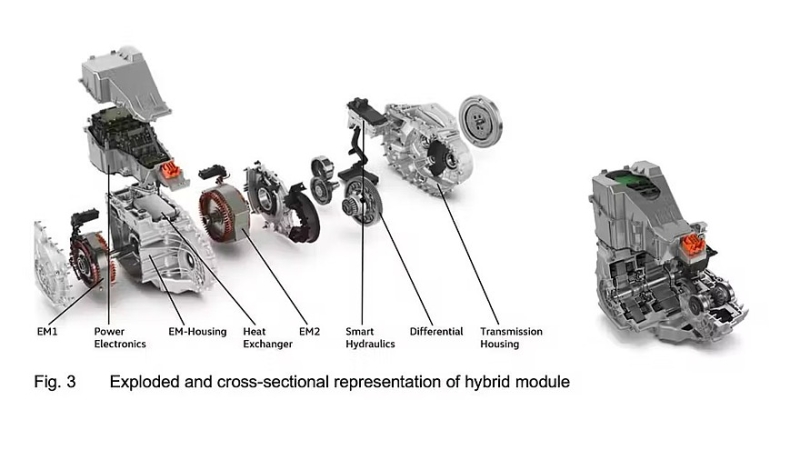 EM1

Power Electronics

EM-Housing

Heat Exchanger

EM2

Smart Hydraulics

Differential

Transmission Housing

Fig. 3 Exploded and cross-sectional representation of hybrid module